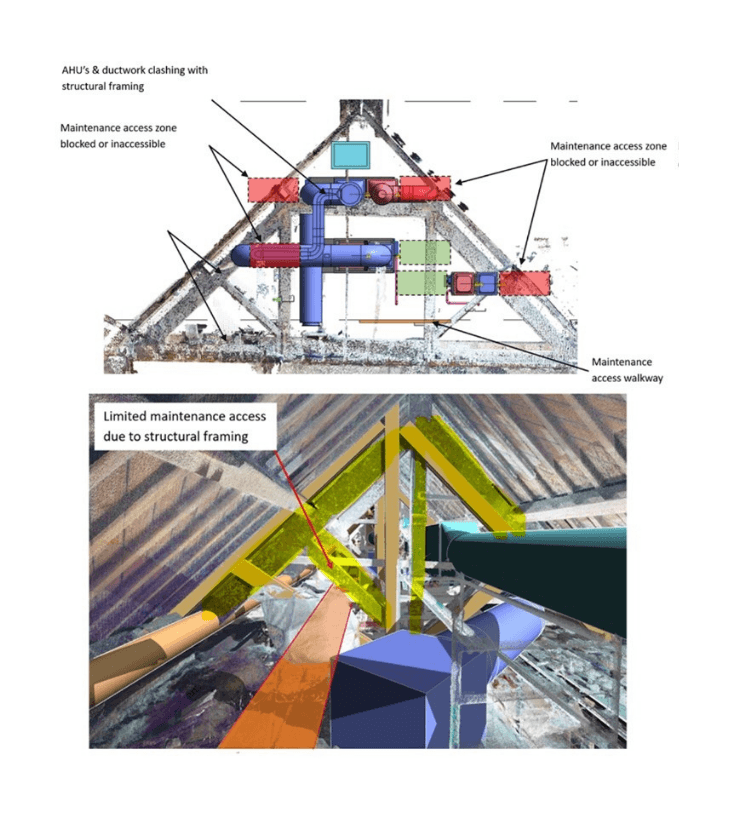 AHU's & ductwork clashing with structural framing

Maintenance access zone blocked or inaccessible

Maintenance access zone blocked or inaccessible

Maintenance access walkway

Limited maintenance access due to structural framing